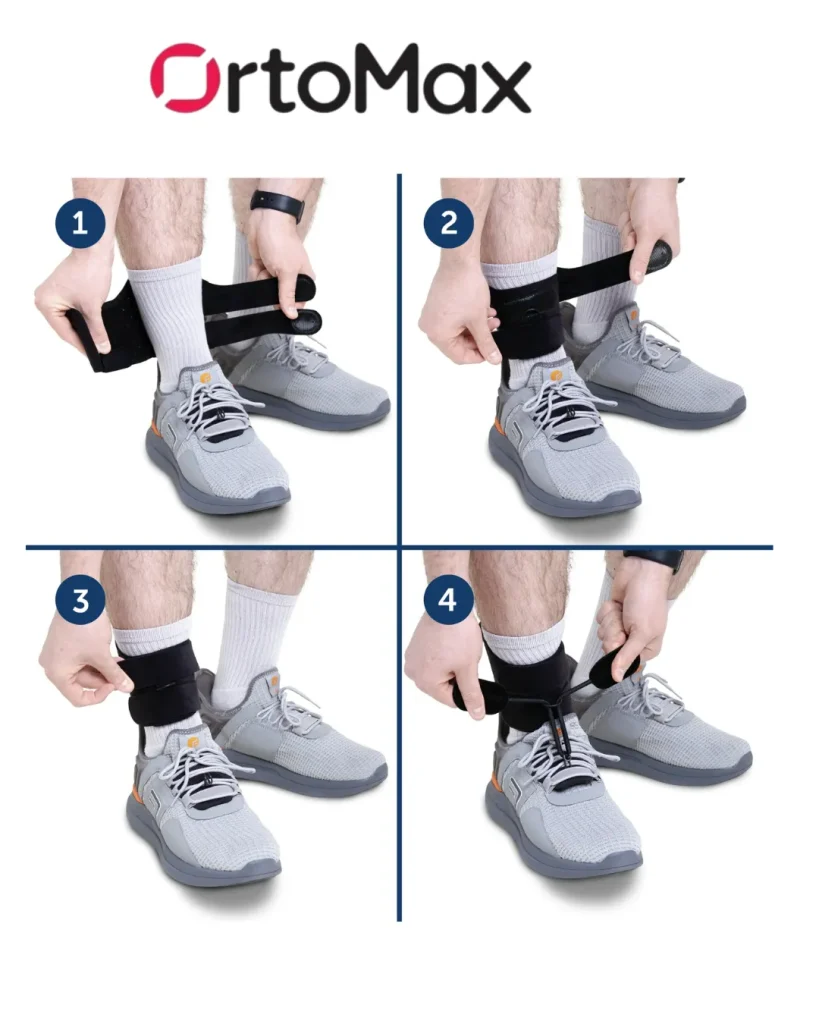 OrtoMax

1

2

3

4